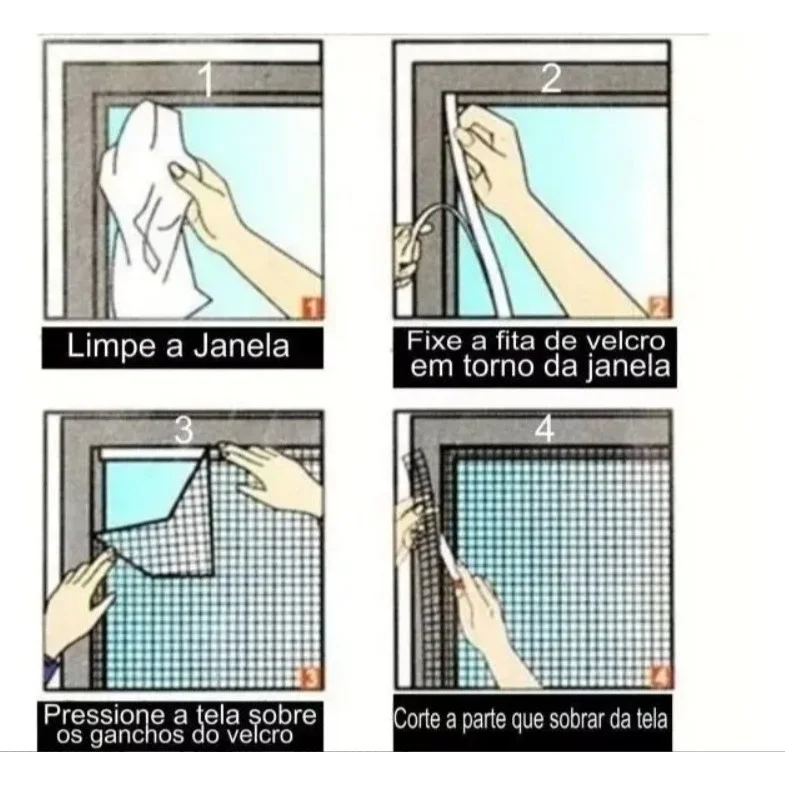 1

1

Limpe a Janela

2

2

Fixe a fita de velcro em torno da janela

3

3

Pressione a tela sobre os ganchos do velcro

4

4

Corte a parte que sobrar da tela